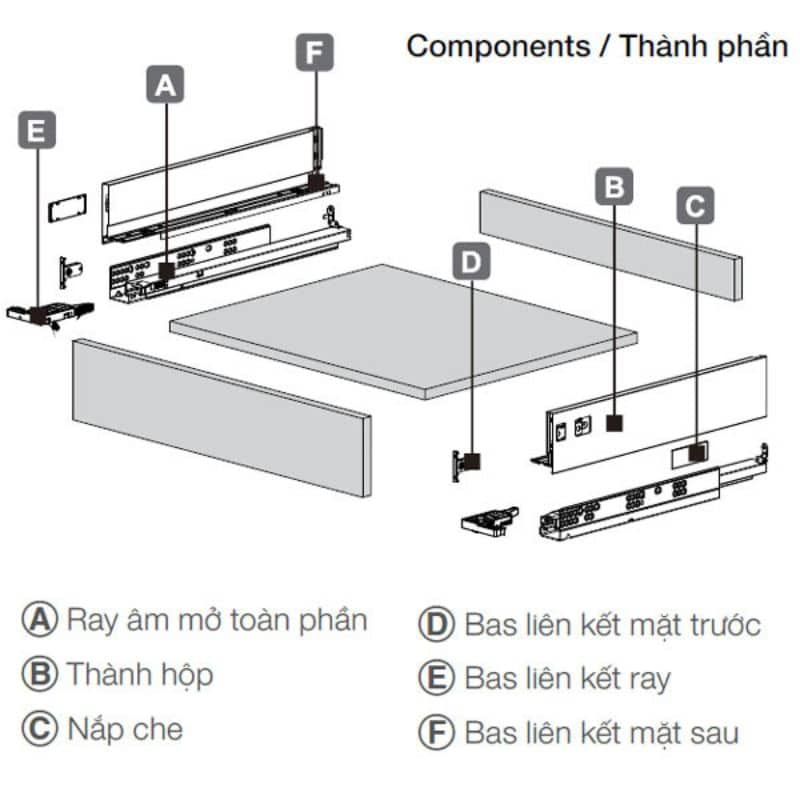 Components / Thành phần

F

A

E

B

C

D

Ⓐ Ray âm mở toàn phần

Ⓑ Thành hộp

Ⓒ Nắp che

Ⓓ Bas liên kết mặt trước

Ⓔ Bas liên kết ray

Ⓕ Bas liên kết mặt sau