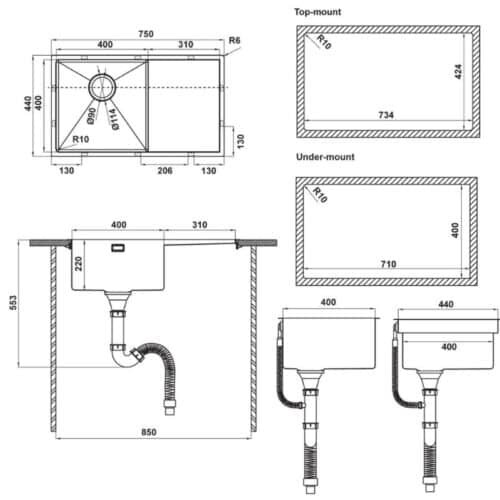 750
400
310
R6
440
400
Ø90
Ø114
R10
130
130
206
130

Top-mount
R10
424
734

Under-mount
R10
400
710

400
310
220
553
850

400

440
400