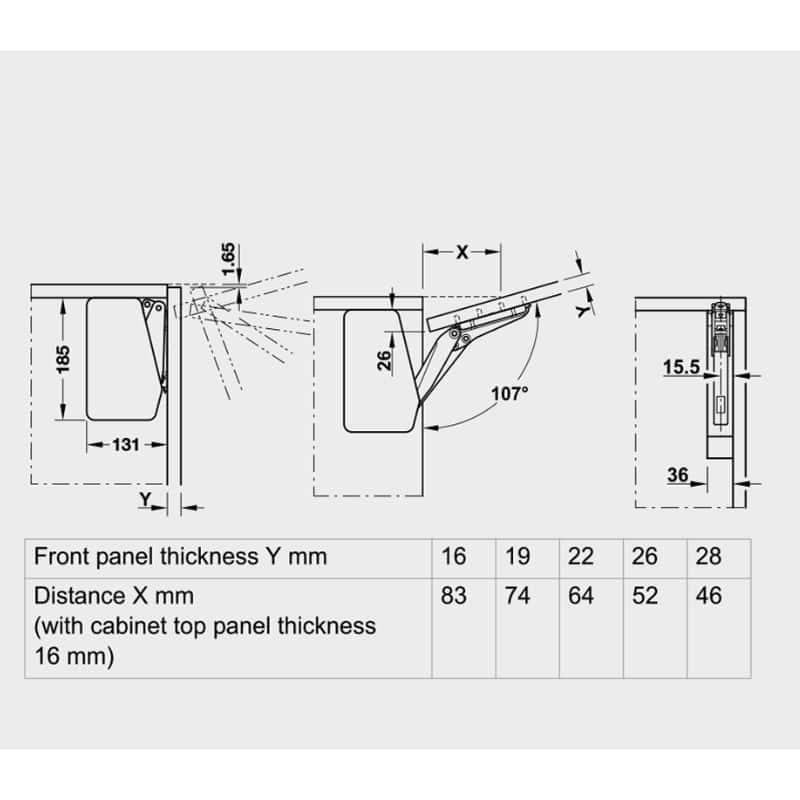 1.65

185

131

Y

X

Y

26

107°

15.5

36

| Front panel thickness Y mm | 16 | 19 | 22 | 26 | 28 |
|---|---|---|---|---|---|
| Distance X mm (with cabinet top panel thickness 16 mm) | 83 | 74 | 64 | 52 | 46 |