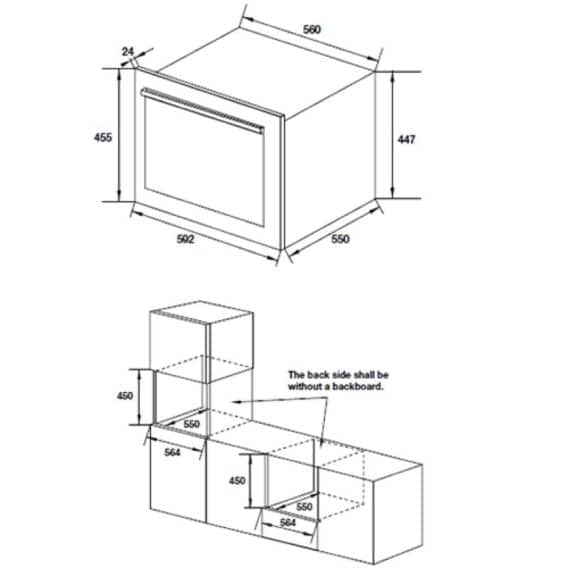 560
24
455
447
592
550

The back side shall be without a backboard.
450
550
564
450
550
564