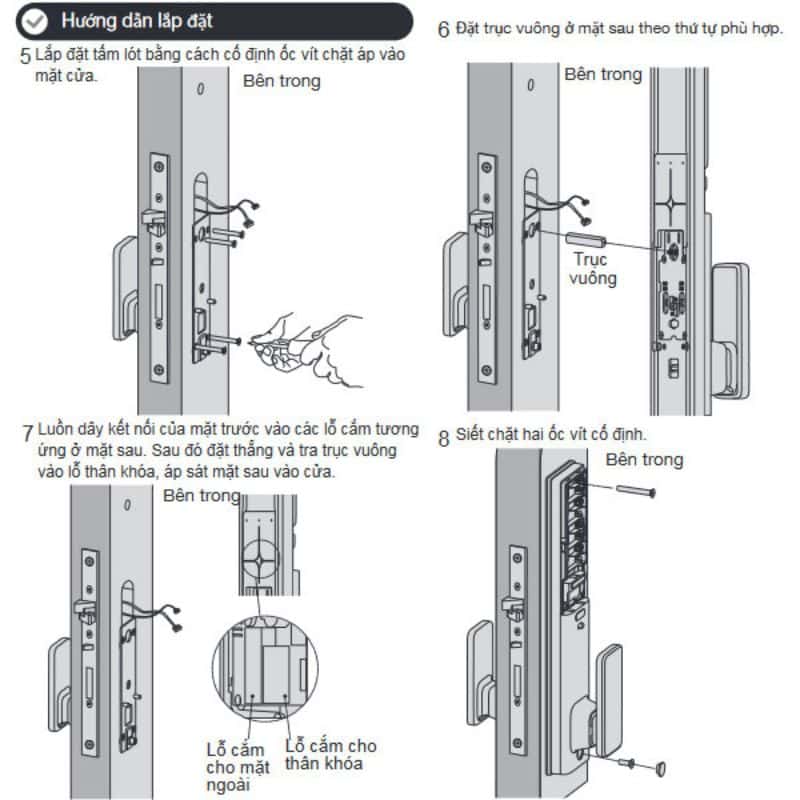 Hướng dẫn lắp đặt

5 Lắp đặt tấm lót bằng cách cố định ốc vít chặt áp vào mặt cửa.

Bên trong

6 Đặt trục vuông ở mặt sau theo thứ tự phù hợp.

Bên trong

Trục vuông

7 Luồn dây kết nối của mặt trước vào các lỗ cắm tương ứng ở mặt sau. Sau đó đặt thẳng và tra trục vuông vào lỗ thân khóa, áp sát mặt sau vào cửa.

Bên trong

Lỗ cắm cho mặt ngoài

Lỗ cắm cho thân khóa

8 Siết chặt hai ốc vít cố định.

Bên trong