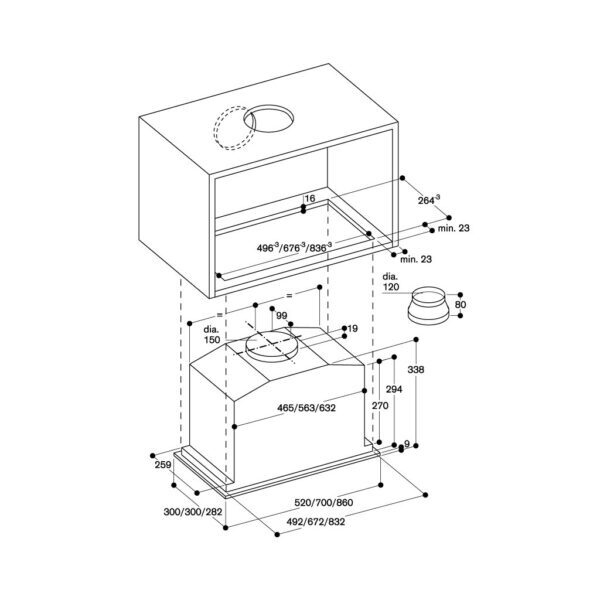 16

$264^{-3}$

min. 23

$496^{-3}/676^{-3}/836^{-3}$

min. 23

dia. 120

80

=

=

99

dia. 150

19

338

294

270

465/563/632

9

259

300/300/282

520/700/860

492/672/832