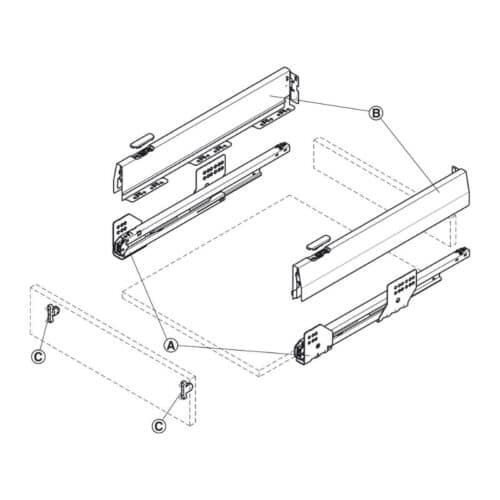 B
A
C
C