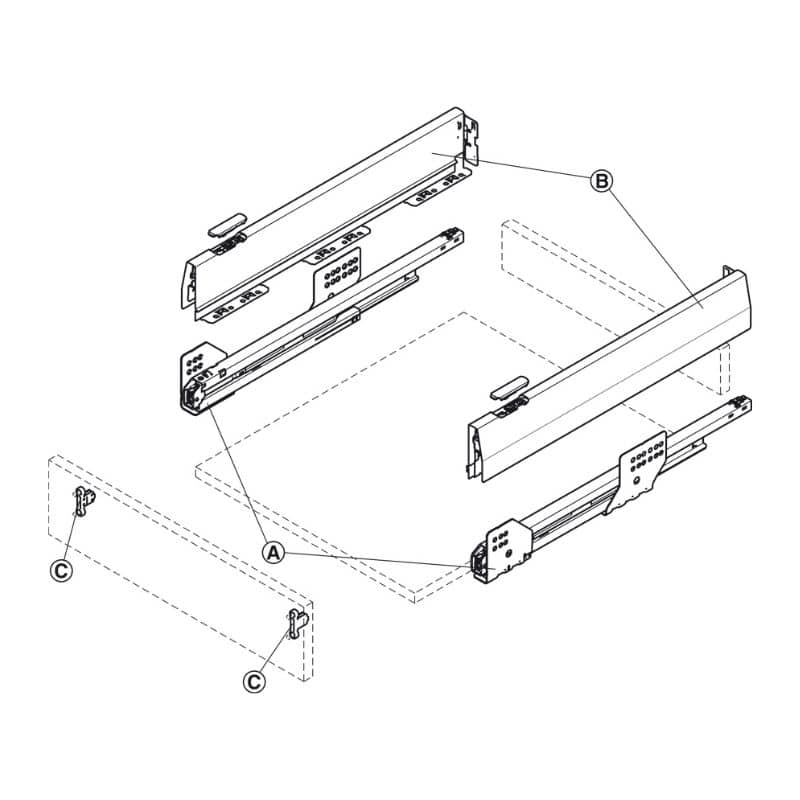 B
A
C
C