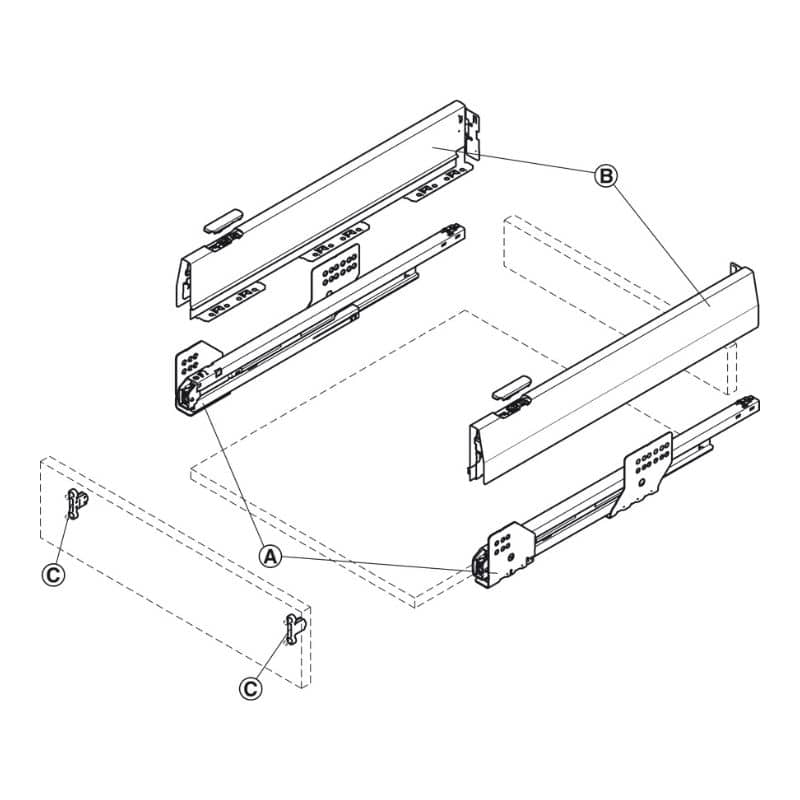 B
A
C
C