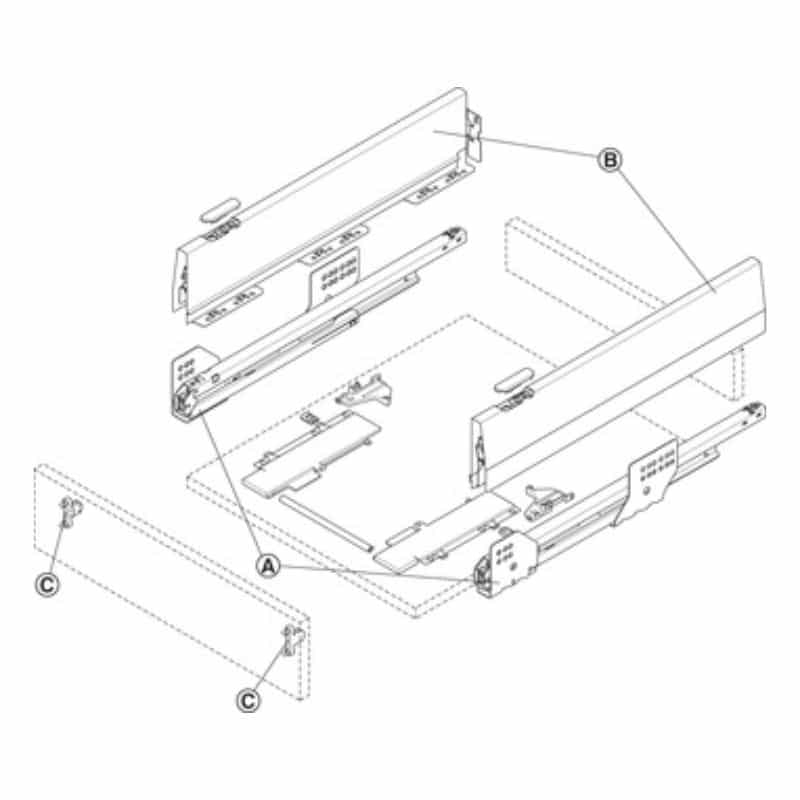 B

A

C

C