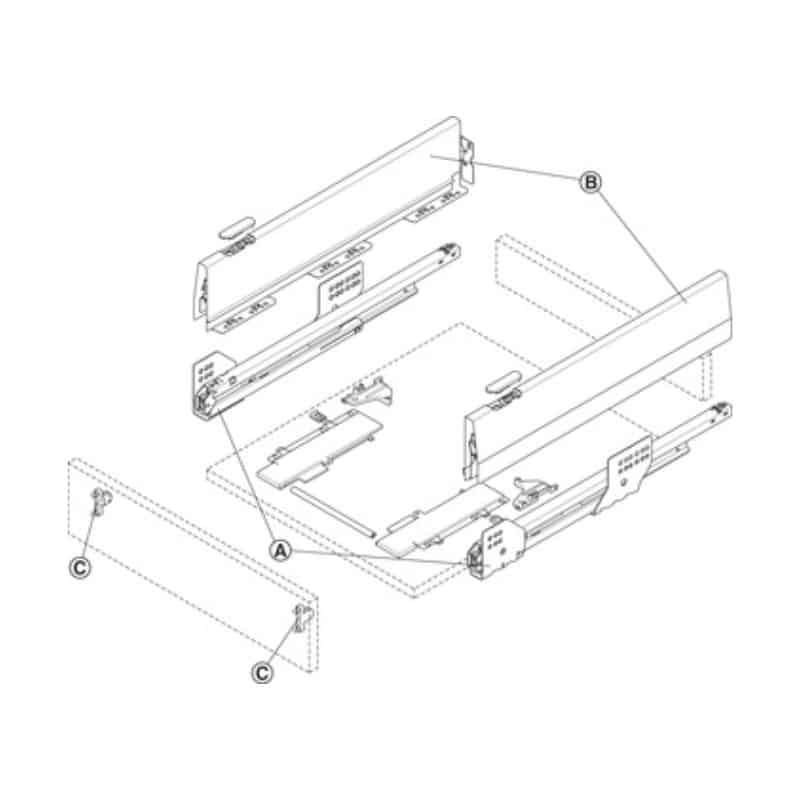 B
A
C
C