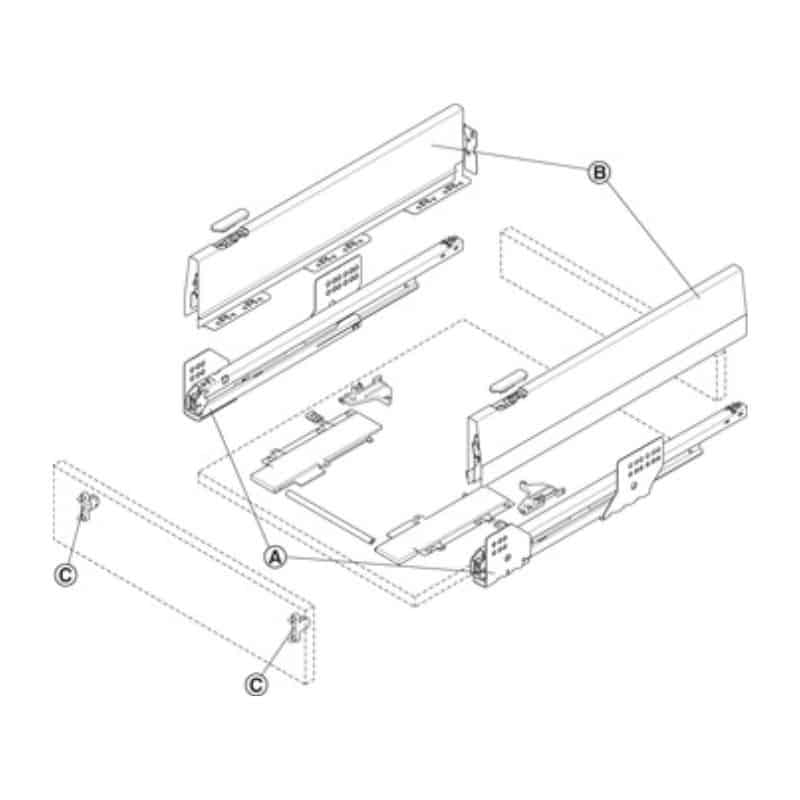 B

A

C

C