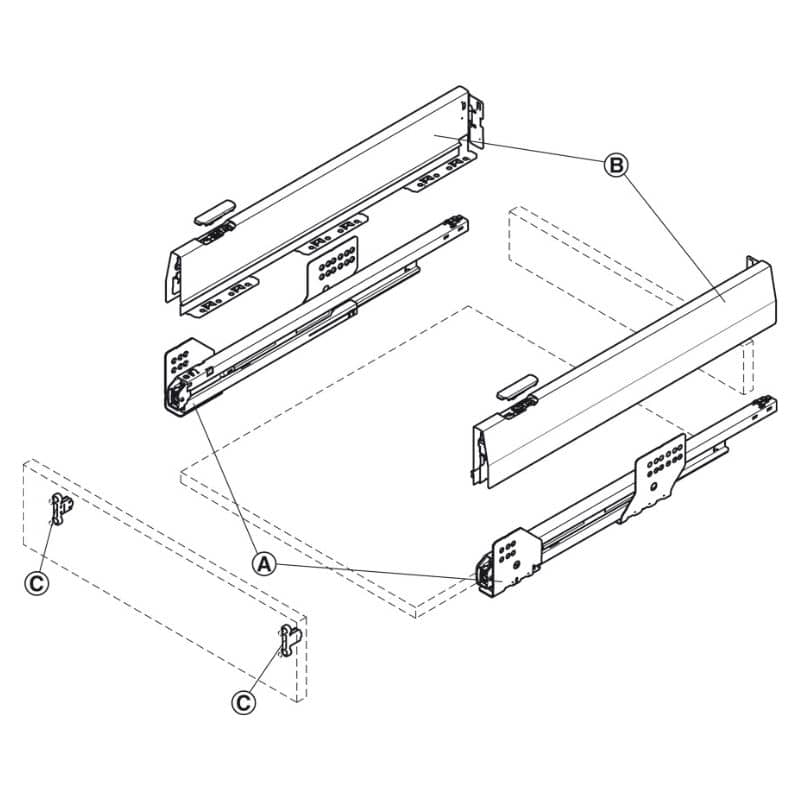 B

A

C

C