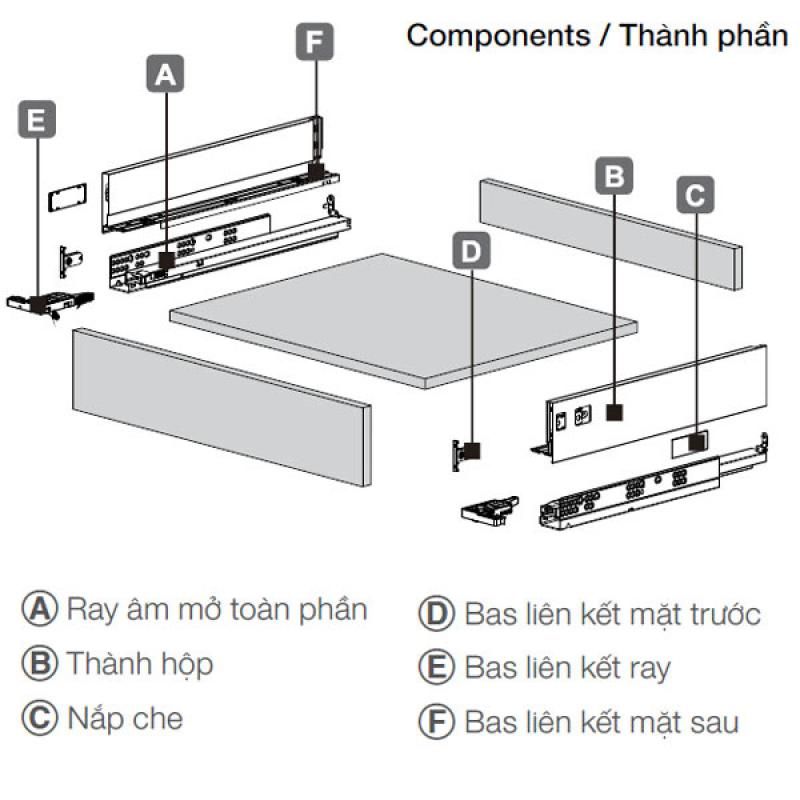 Components / Thành phần

F

A

E

B

C

D

Ⓐ Ray âm mở toàn phần
Ⓑ Thành hộp
Ⓒ Nắp che

Ⓓ Bas liên kết mặt trước
Ⓔ Bas liên kết ray
Ⓕ Bas liên kết mặt sau