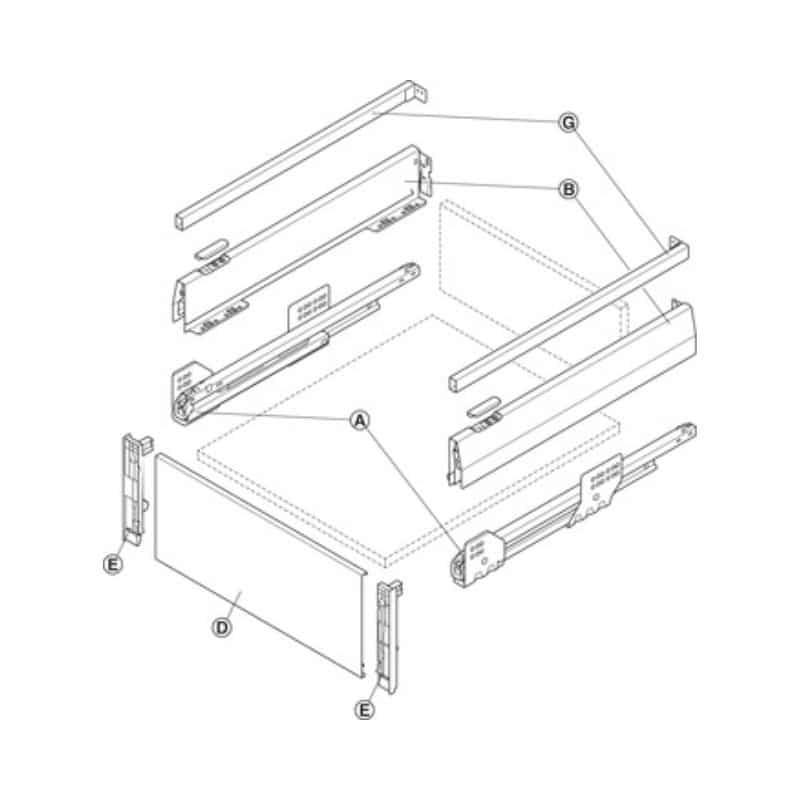 G
B
A
E
D
E