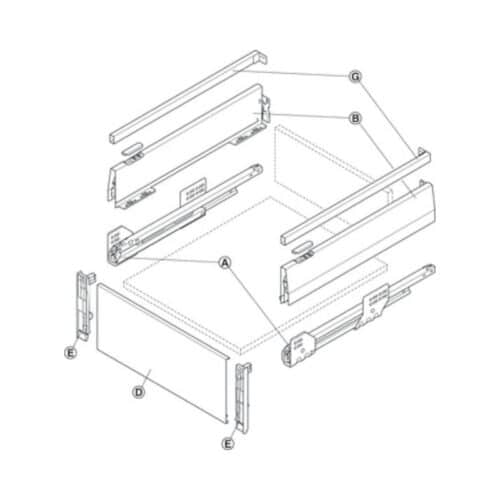 G
B
A
E
D
E