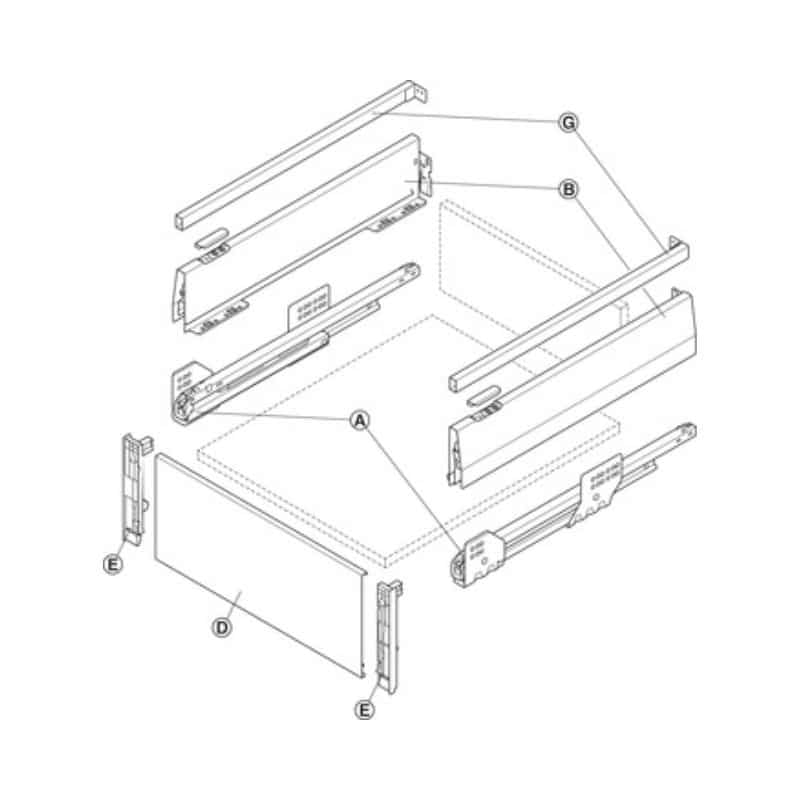 G
B
A
E
D
E