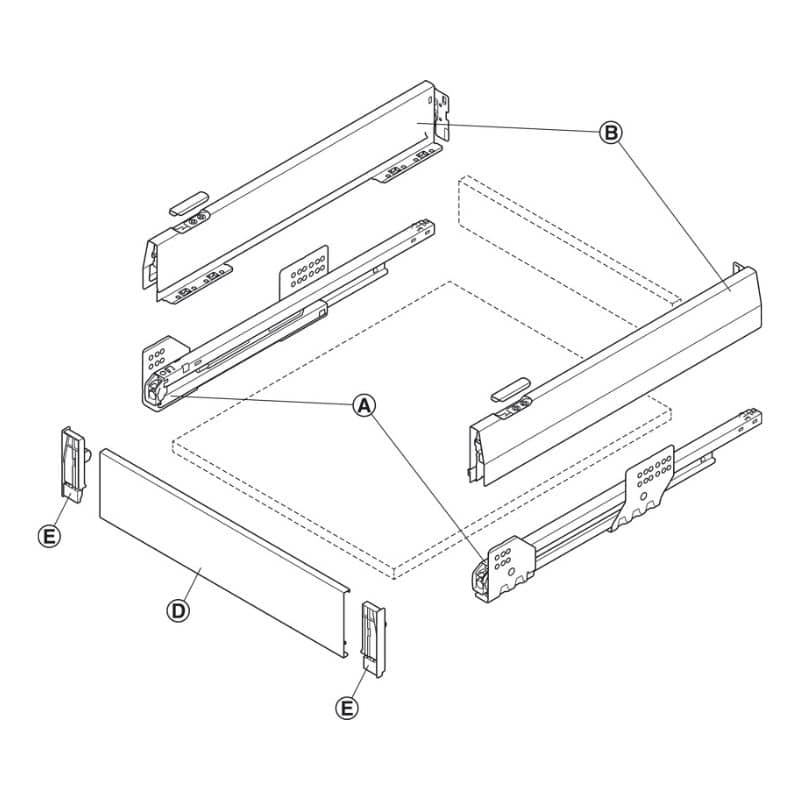 B

A

E

D

E