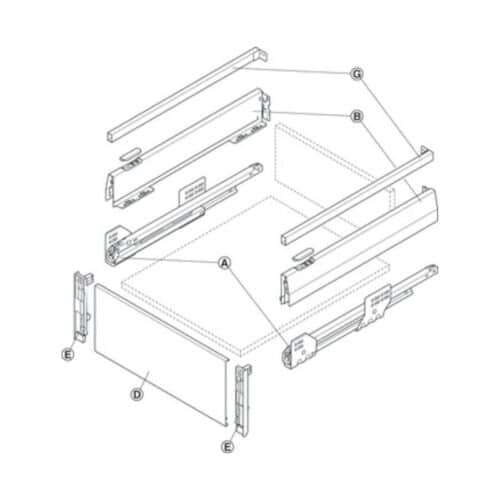 G
B
A
E
D
E