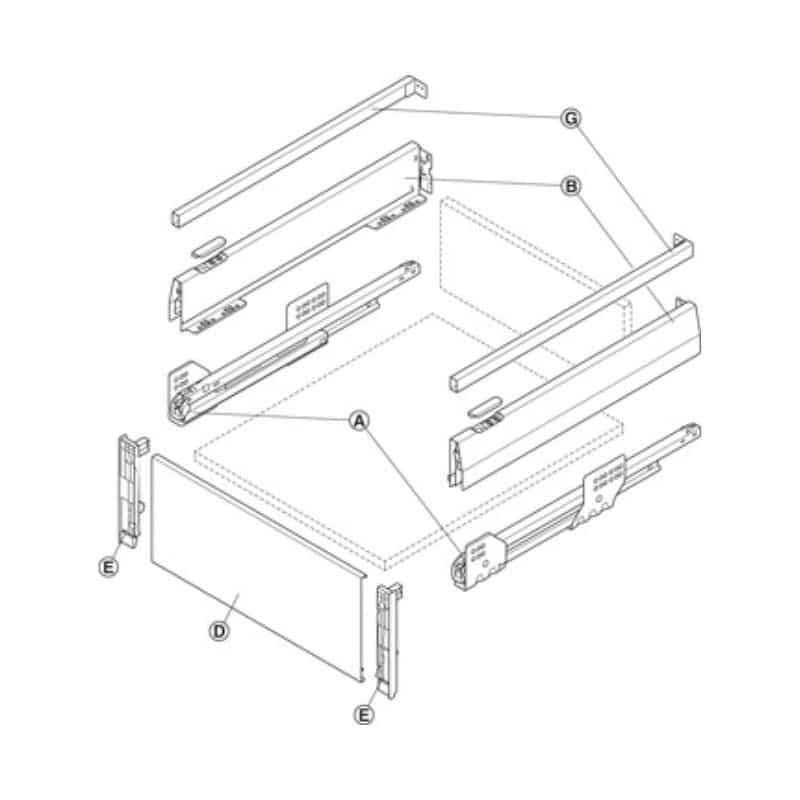 G
B
A
E
D
E