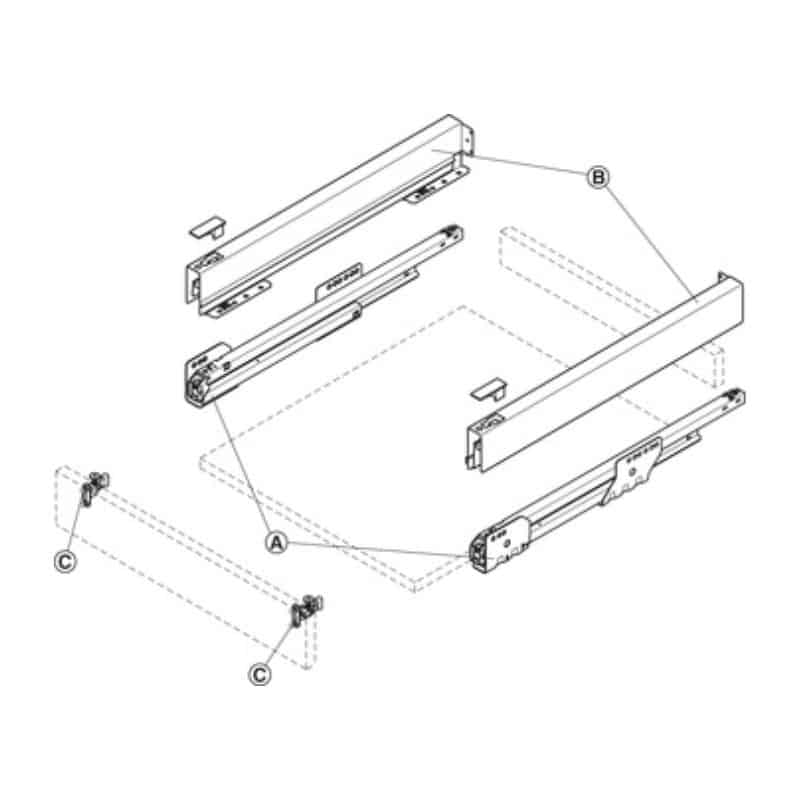 B
A
C
C