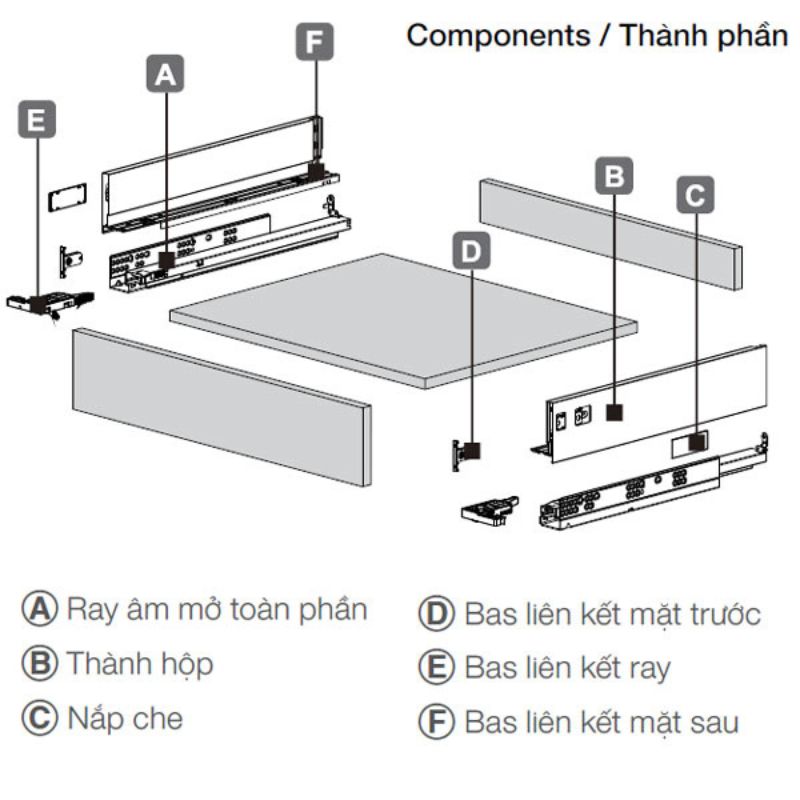 Components / Thành phần

F

A

E

B

C

D

A Ray âm mở toàn phần
B Thành hộp
C Nắp che

D Bas liên kết mặt trước
E Bas liên kết ray
F Bas liên kết mặt sau