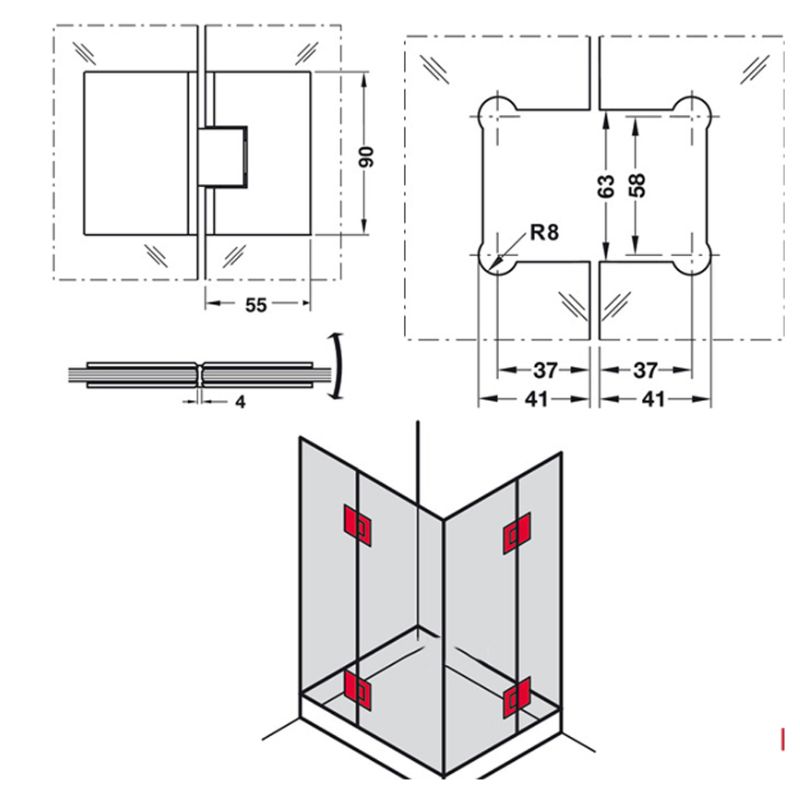 90

55

4

63

58

R8

37

37

41

41