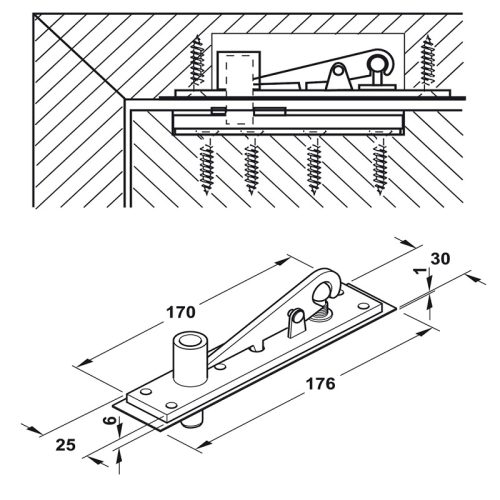 30
1
170
176
6
25