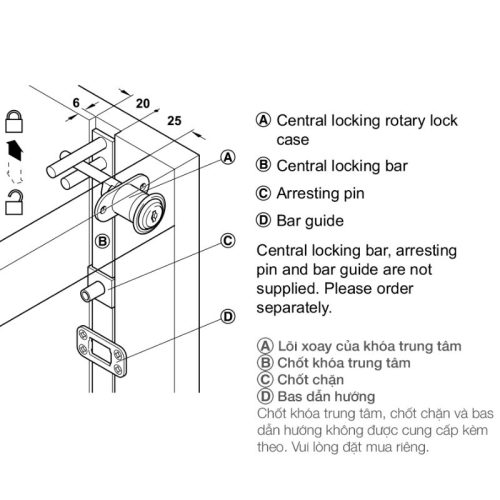 6
20
25
A
B
C
D

Ⓐ Central locking rotary lock case

Ⓑ Central locking bar

Ⓒ Arresting pin

Ⓓ Bar guide

Central locking bar, arresting pin and bar guide are not supplied. Please order separately.

Ⓐ Lõi xoay của khóa trung tâm
Ⓑ Chốt khóa trung tâm
Ⓒ Chốt chặn
Ⓓ Bas dẫn hướng
Chốt khóa trung tâm, chốt chặn và bas dẫn hướng không được cung cấp kèm theo. Vui lòng đặt mua riêng.