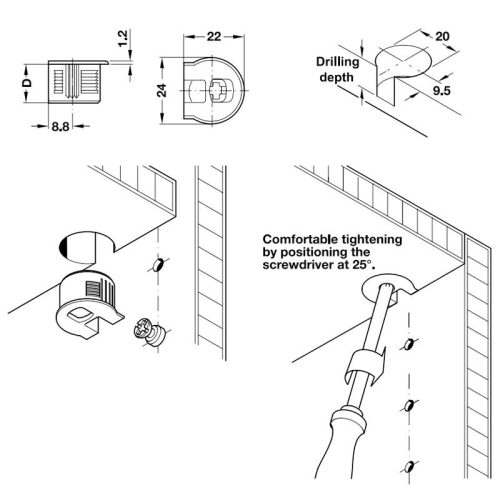 1.2
D
8.8
22
24
20
Drilling depth
9.5
Comfortable tightening by positioning the screwdriver at 25°.