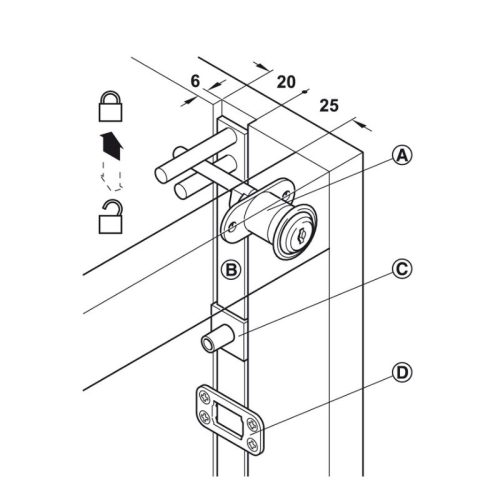 6
20
25
A
B
C
D