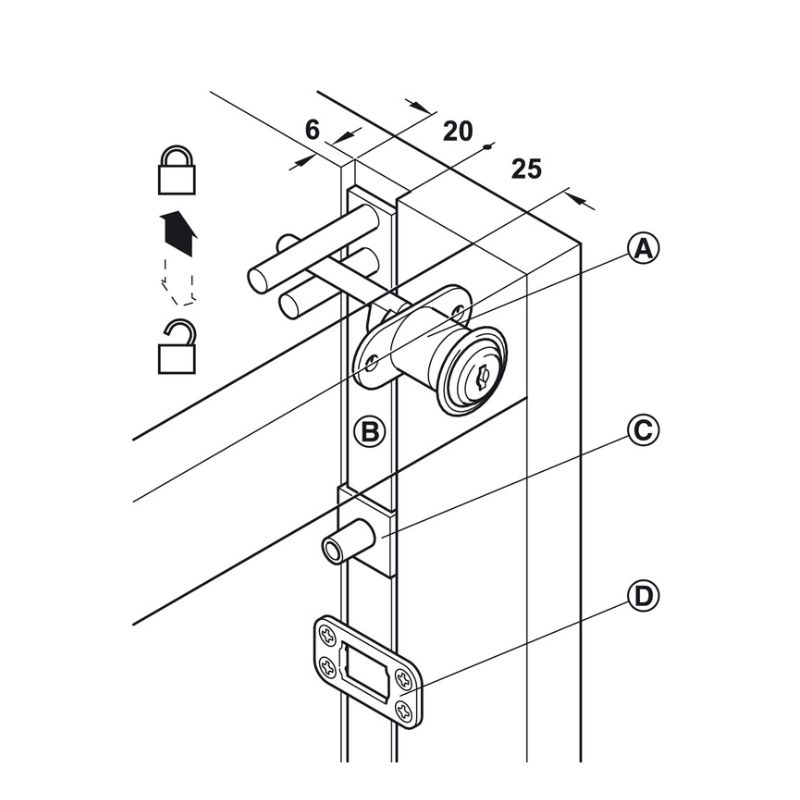 6
20
25
A
B
C
D