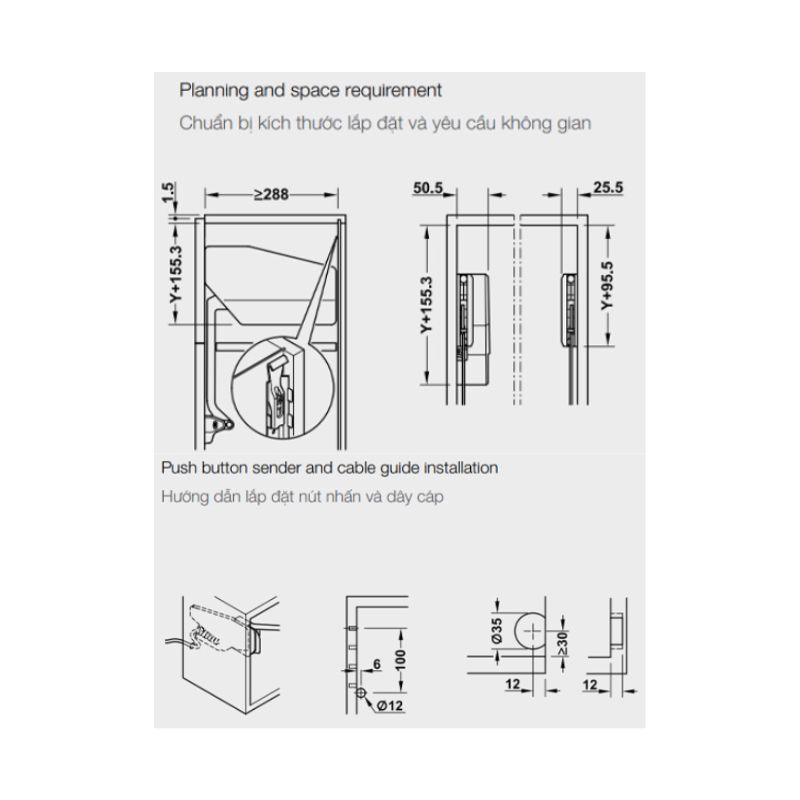 Planning and space requirement

Chuẩn bị kích thước lắp đặt và yêu cầu không gian

1.5

≥288

Y+155.3

50.5

25.5

Y+155.3

Y+95.5

Push button sender and cable guide installation

Hướng dẫn lắp đặt nút nhấn và dây cáp

6

100

Ø12

Ø35

≥30

12

12