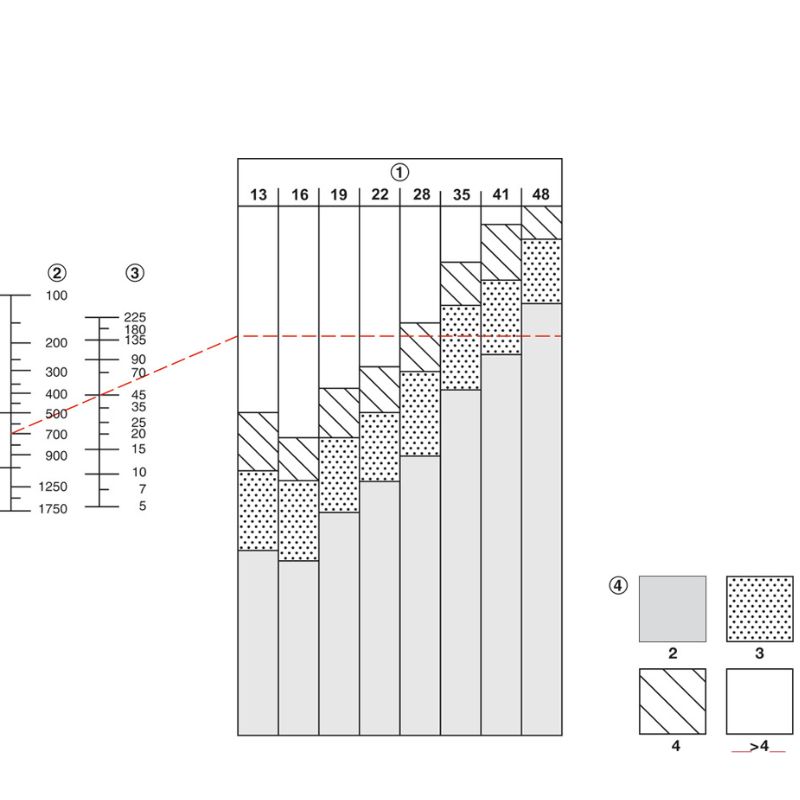 ①
13 16 19 22 28 35 41 48

②
100
200
300
400
500
700
900
1250
1750

③
225
180
135
90
70
45
35
25
20
15
10
7
5

④
2
3
4
>4