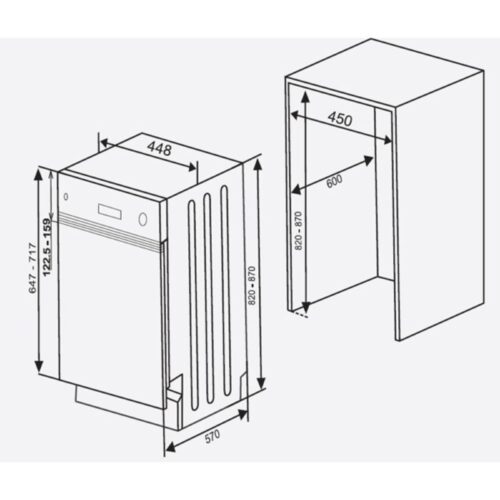 448
647 - 717
122.5 - 159
820 - 870
570
450
600
820 - 870